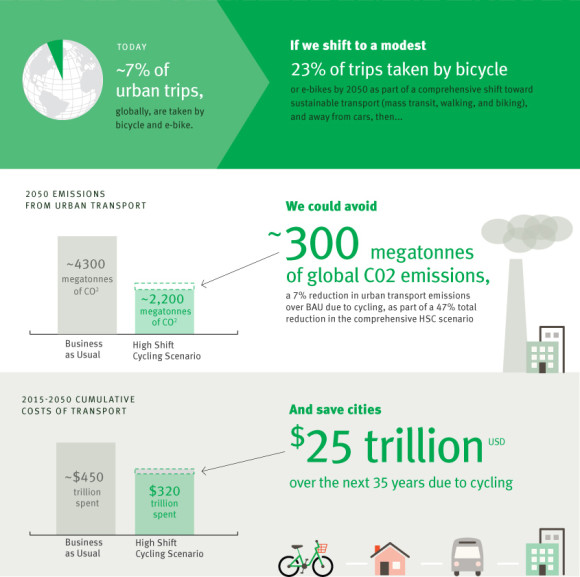 TODAY

~7% of urban trips, globally, are taken by bicycle and e-bike.

If we shift to a modest

23% of trips taken by bicycle

or e-bikes by 2050 as part of a comprehensive shift toward sustainable transport (mass transit, walking, and biking), and away from cars, then...

2050 EMISSIONS FROM URBAN TRANSPORT

~4300 megatonnes of $CO^2$

~2,200 megatonnes of $CO^2$

Business as Usual

High Shift Cycling Scenario

We could avoid

~300 megatonnes of global C02 emissions,

a 7% reduction in urban transport emissions over BAU due to cycling, as part of a 47% total reduction in the comprehensive HSC scenario

2015-2050 CUMULATIVE COSTS OF TRANSPORT

~$450 trillion spent

$320 trillion spent

Business as Usual

High Shift Cycling Scenario

And save cities

$25 trillion USD

over the next 35 years due to cycling